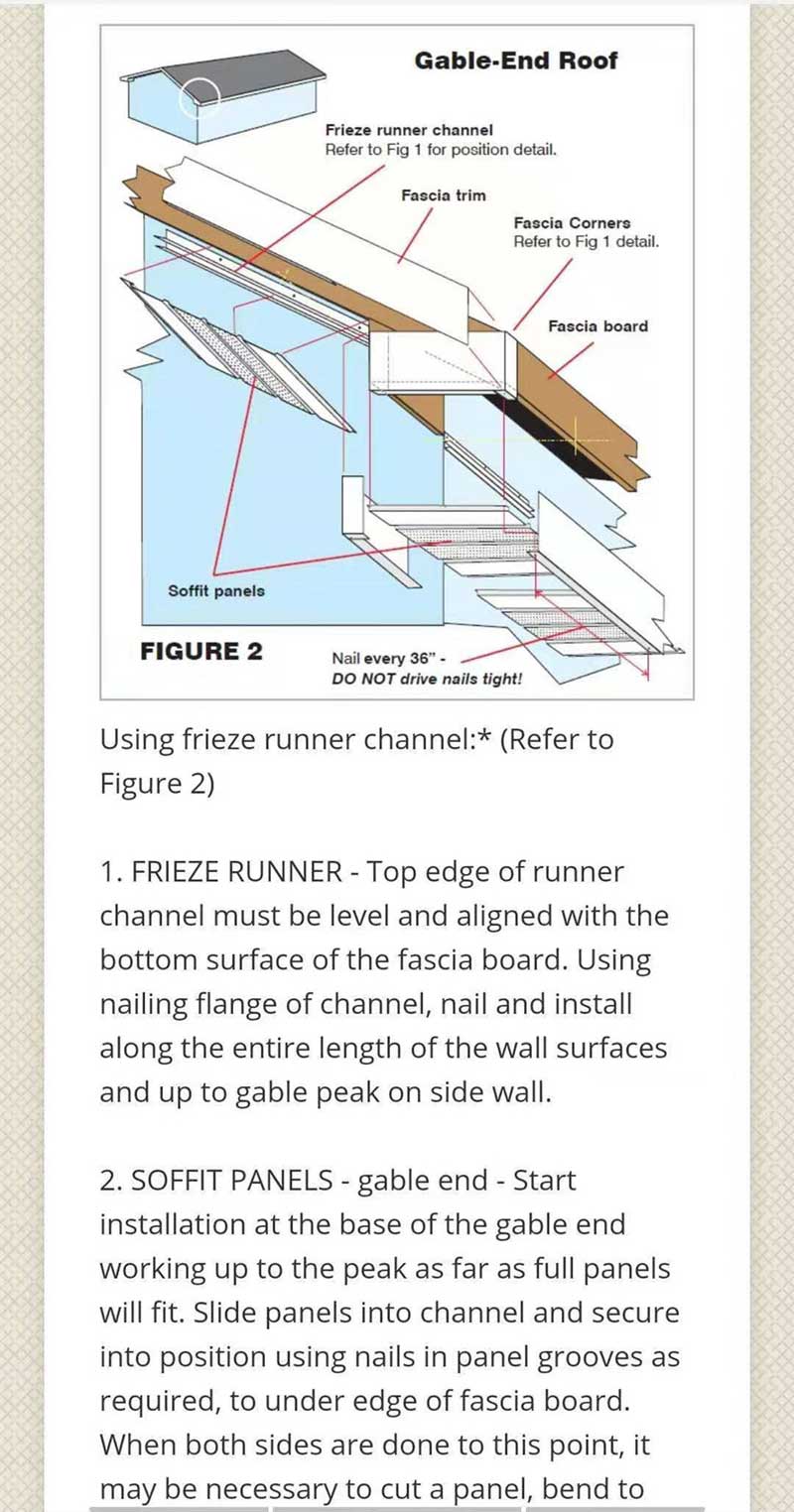 Gable-End Roof

Frieze runner channel
Refer to Fig 1 for position detail.

Fascia trim

Fascia Corners
Refer to Fig 1 detail.

Fascia board

Soffit panels

FIGURE 2

Nail every 36" -
DO NOT drive nails tight!

Using frieze runner channel:* (Refer to Figure 2)

1. FRIEZE RUNNER - Top edge of runner channel must be level and aligned with the bottom surface of the fascia board. Using nailing flange of channel, nail and install along the entire length of the wall surfaces and up to gable peak on side wall.

2. SOFFIT PANELS - gable end - Start installation at the base of the gable end working up to the peak as far as full panels will fit. Slide panels into channel and secure into position using nails in panel grooves as required, to under edge of fascia board. When both sides are done to this point, it may be necessary to cut a panel, bend to